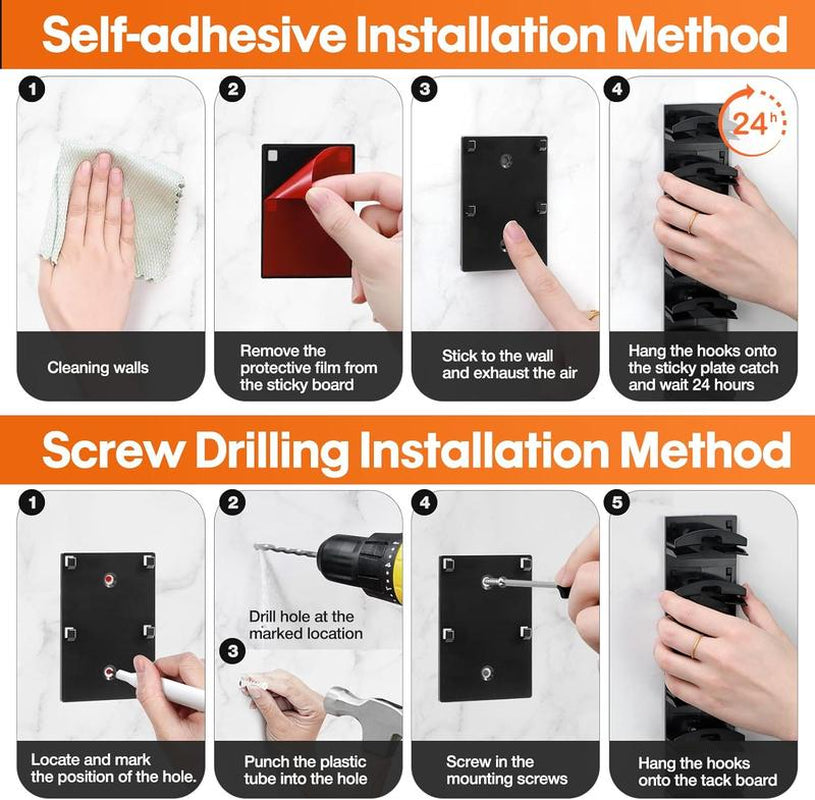 Self-adhesive Installation Method

1

Cleaning walls

2

Remove the protective film from the sticky board

3

Stick to the wall and exhaust the air

4

24h

Hang the hooks onto the sticky plate catch and wait 24 hours

Screw Drilling Installation Method

1

Locate and mark the position of the hole.

2

Drill hole at the marked location

3

Punch the plastic tube into the hole

4

Screw in the mounting screws

5

Hang the hooks onto the tack board